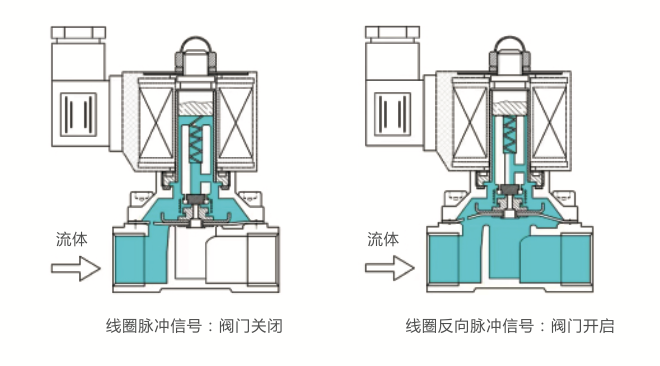 流体

线圈脉冲信号：阀门关闭

流体

线圈反向脉冲信号：阀门开启